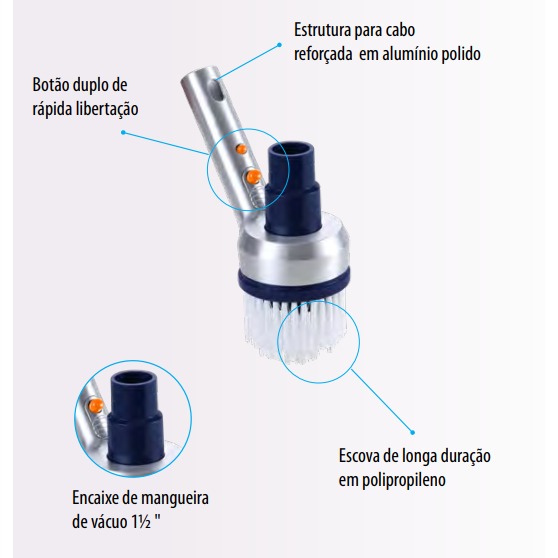 Estrutura para cabo reforçada em alumínio polido

Botão duplo de rápida libertação

Escova de longa duração em polipropileno

Encaixe de mangueira de vácuo 1½ "